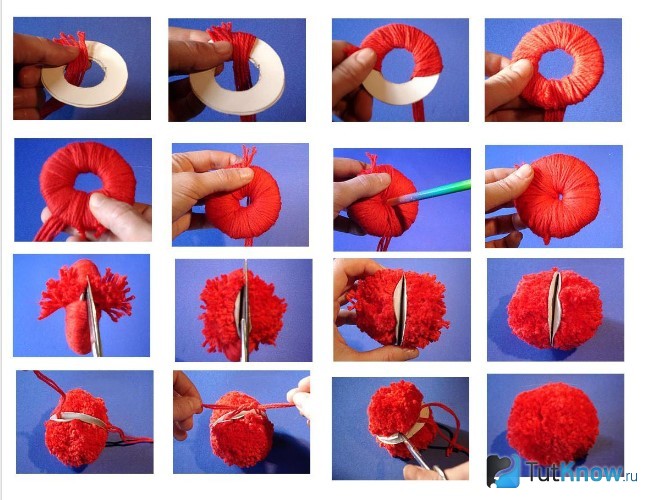 TutKnow.ru