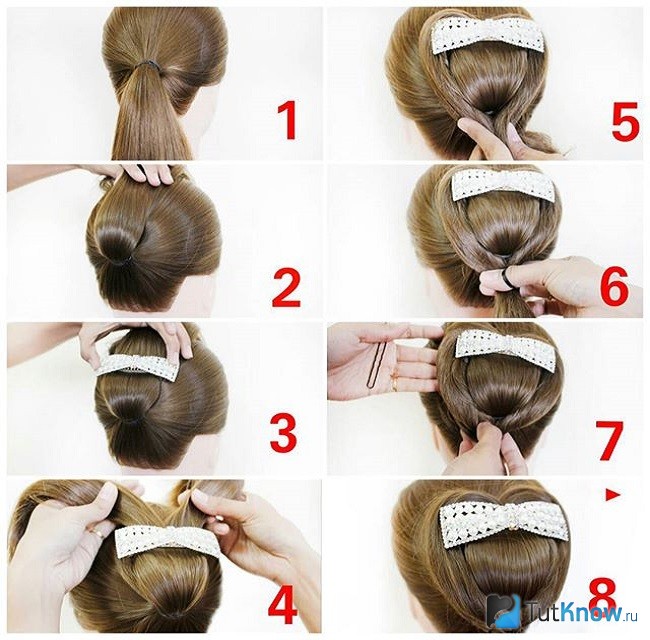 1

2

3

4

5

6

7

8

TutKnow.ru