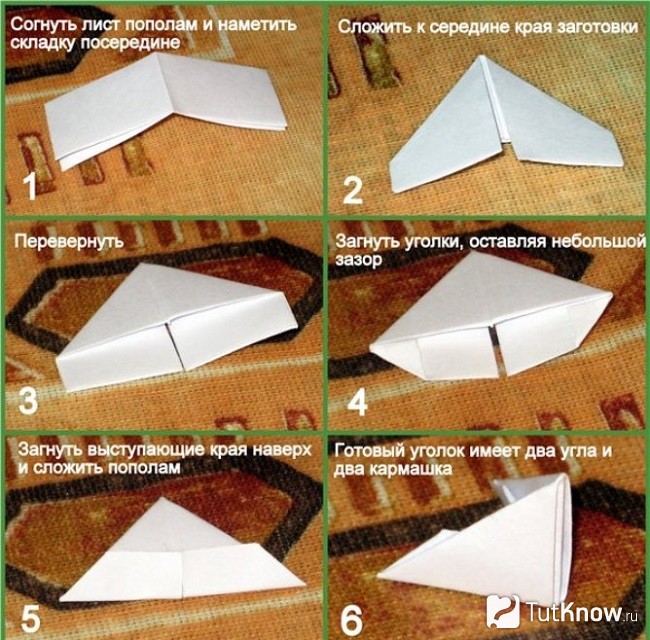 Согнуть лист пополам и наметить складку посередине

1

Сложить к середине края заготовки

2

Перевернуть

3

Загнуть уголки, оставляя небольшой зазор

4

Загнуть выступающие края наверх и сложить пополам

5

Готовый уголок имеет два угла и два кармашка

6

TutKnow.ru