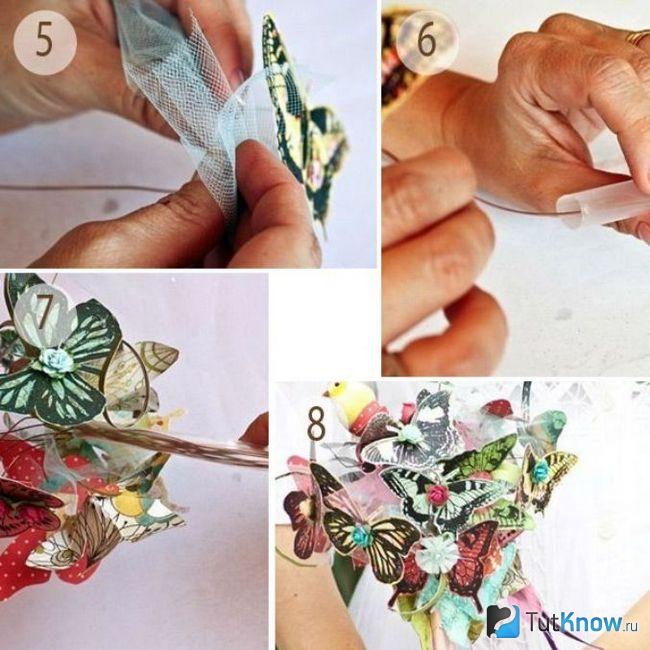 5

6

7

8

TutKnow.ru