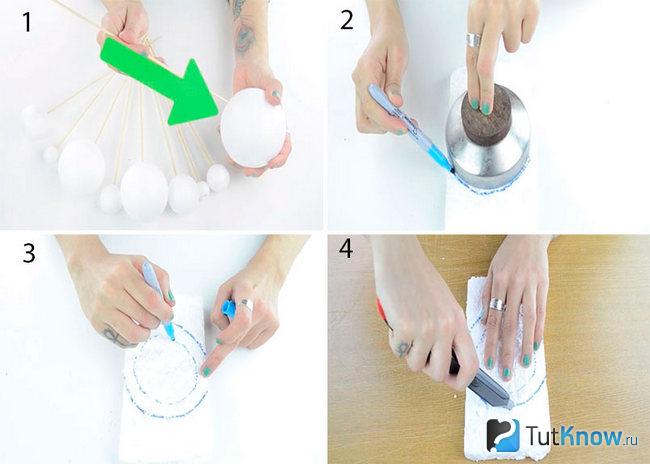 1

2

3

4

TutKnow.ru