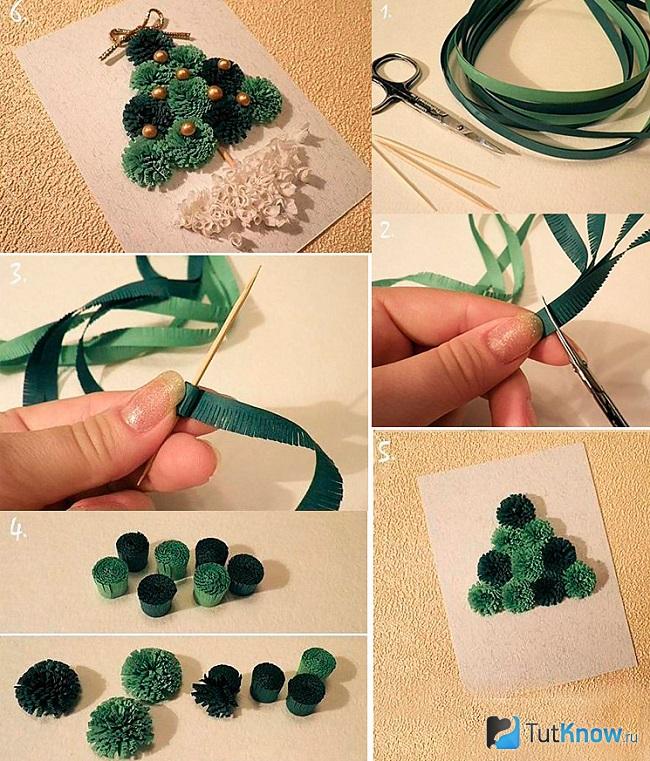 6.

1.

3.

2.

4.

5.

TutKnow.ru