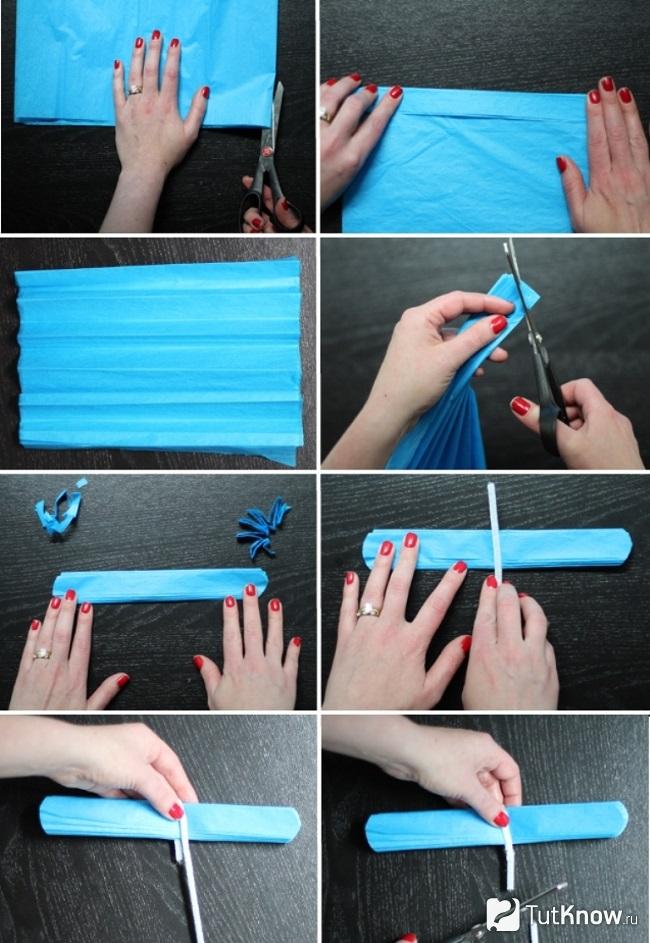 TutKnow.ru