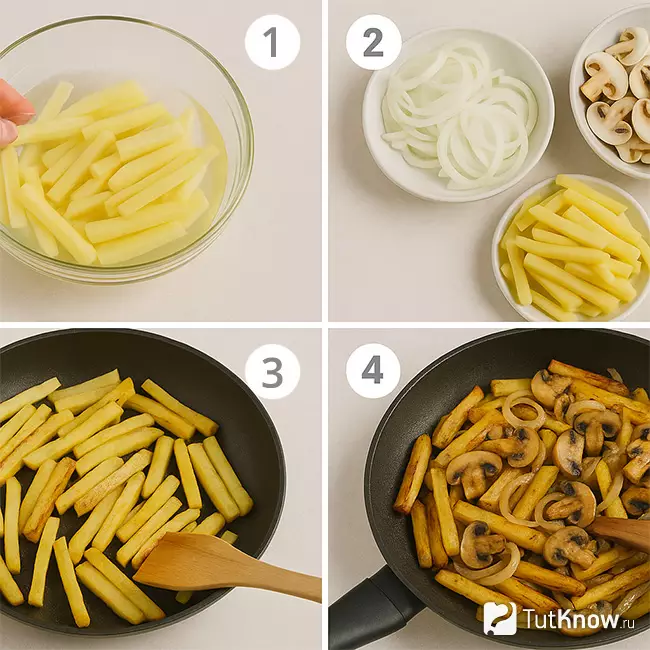 1

2

3

4

TutKnow.ru