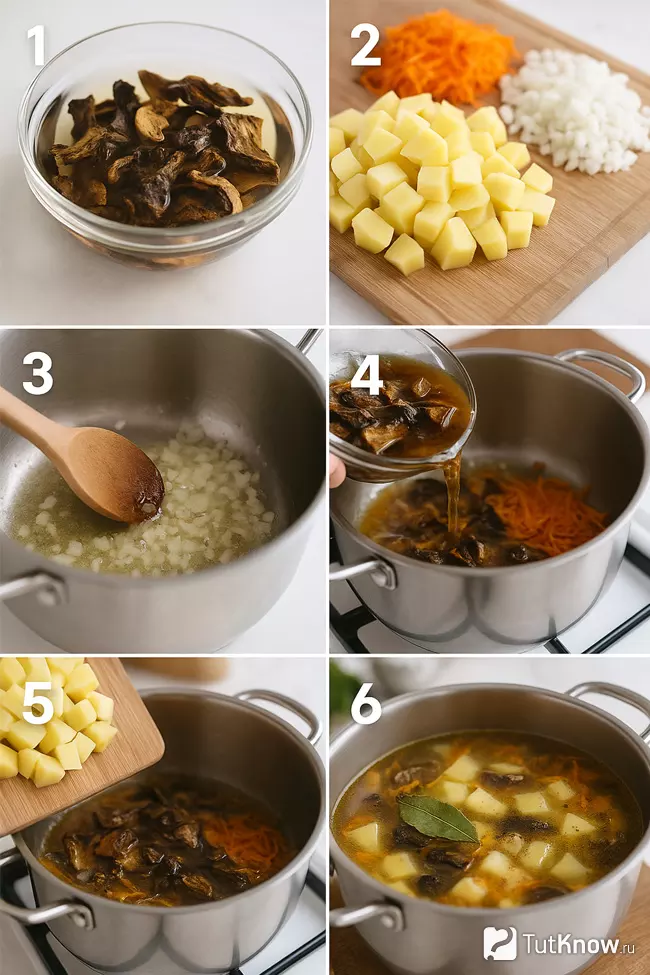 1

2

3

4

5

6

TutKnow.ru